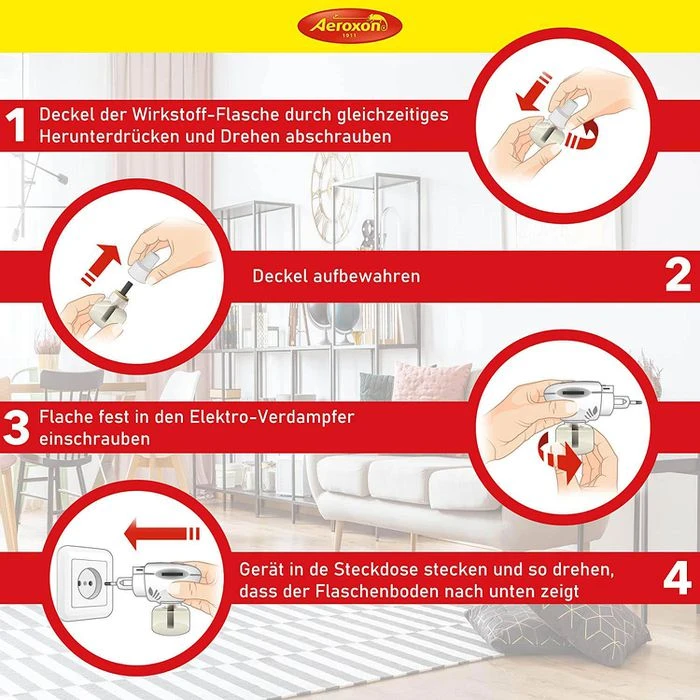 Aeroxon
1911

1 Deckel der Wirkstoff-Flasche durch gleichzeitiges Herunterdrücken und Drehen abschrauben

Deckel aufbewahren 2

3 Flache fest in den Elektro-Verdampfer einschrauben

Gerät in de Steckdose stecken und so drehen, dass der Flaschenboden nach unten zeigt 4